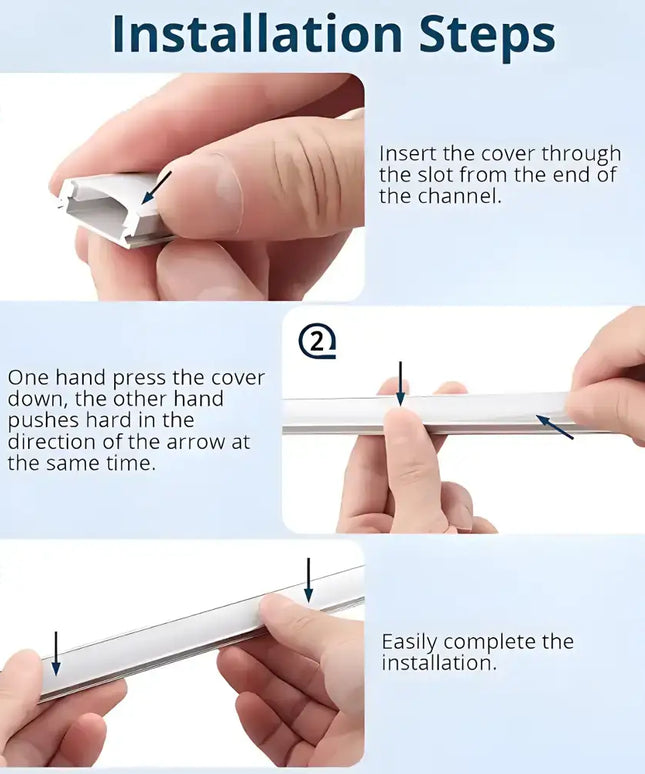 Installation Steps

Insert the cover through the slot from the end of the channel.

2

One hand press the cover down, the other hand pushes hard in the direction of the arrow at the same time.

Easily complete the installation.