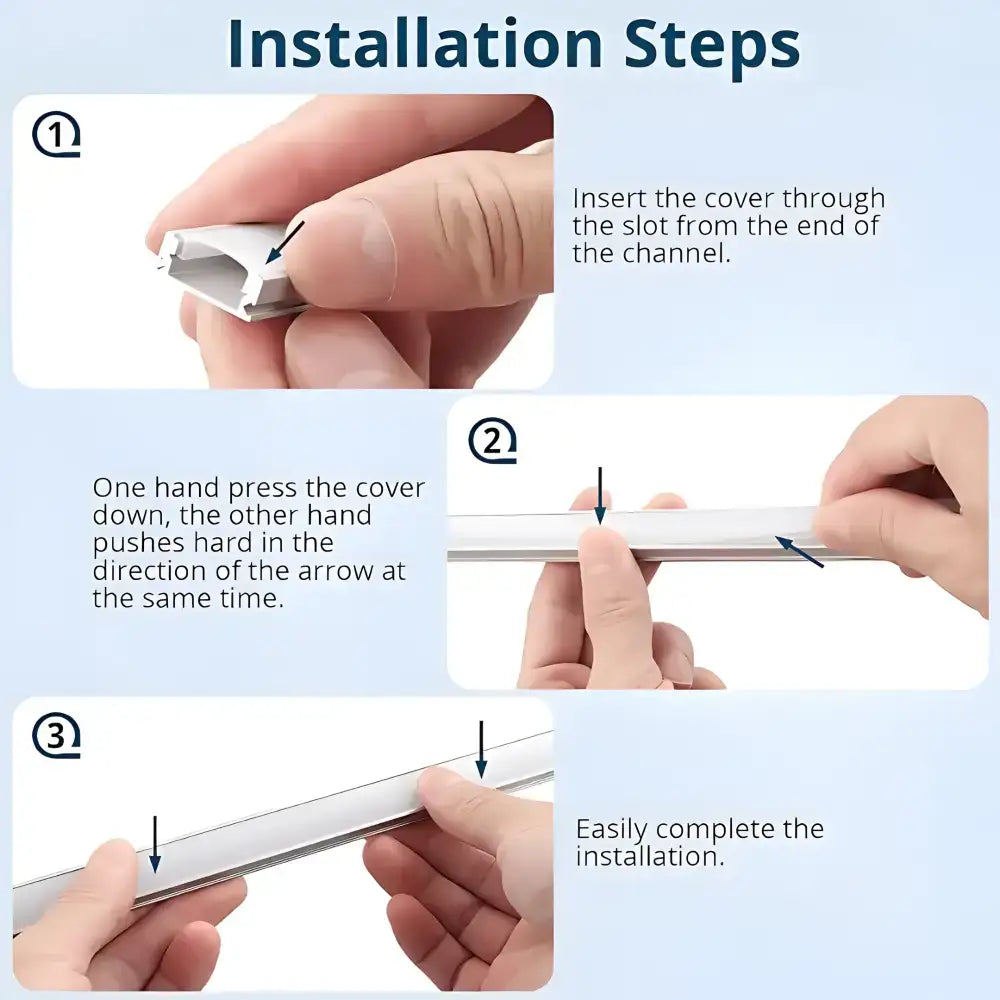 Installation Steps

1

Insert the cover through the slot from the end of the channel.

2

One hand press the cover down, the other hand pushes hard in the direction of the arrow at the same time.

3

Easily complete the installation.