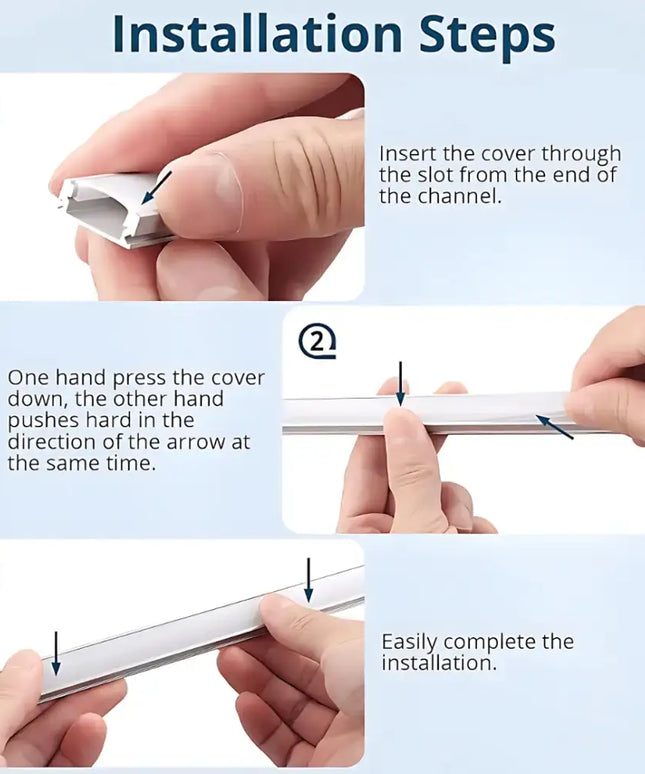 Installation Steps

Insert the cover through the slot from the end of the channel.

②

One hand press the cover down, the other hand pushes hard in the direction of the arrow at the same time.

Easily complete the installation.