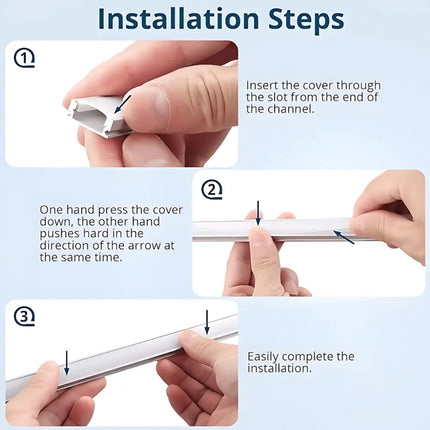 Installation Steps

1

Insert the cover through the slot from the end of the channel.

2

One hand press the cover down, the other hand pushes hard in the direction of the arrow at the same time.

3

Easily complete the installation.