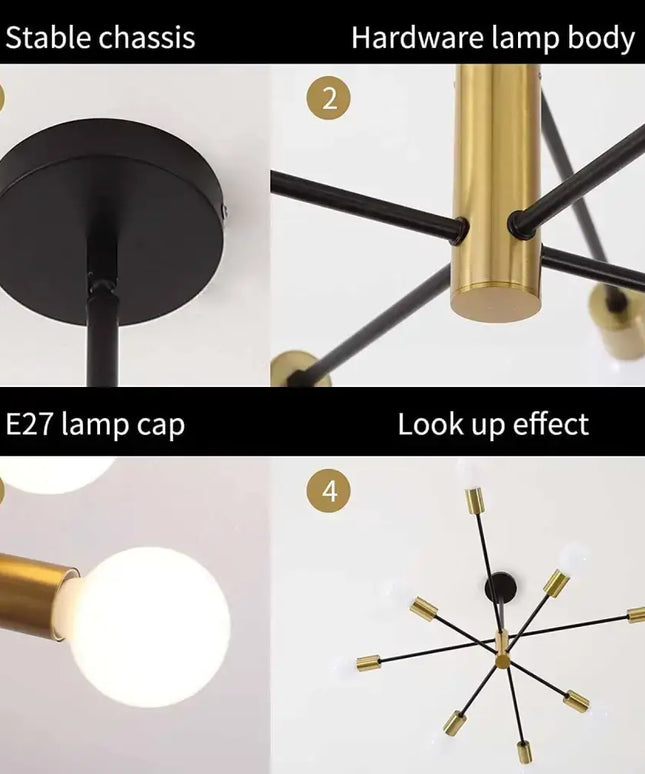 Stable chassis

Hardware lamp body

2

E27 lamp cap

Look up effect

4