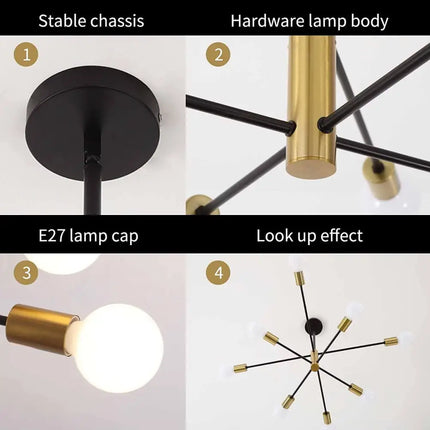 Stable chassis

1

Hardware lamp body

2

E27 lamp cap

3

Look up effect

4