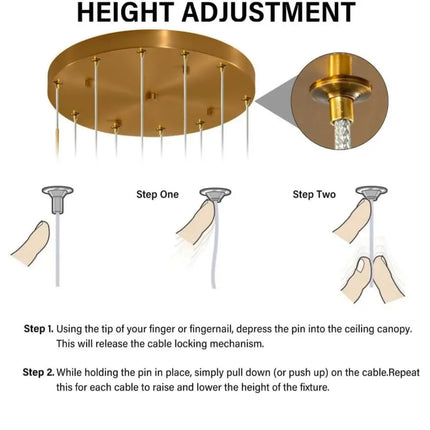 HEIGHT ADJUSTMENT

Step One

Step Two

Step 1. Using the tip of your finger or fingernail, depress the pin into the ceiling canopy. This will release the cable locking mechanism.

Step 2. While holding the pin in place, simply pull down (or push up) on the cable.Repeat this for each cable to raise and lower the height of the fixture.