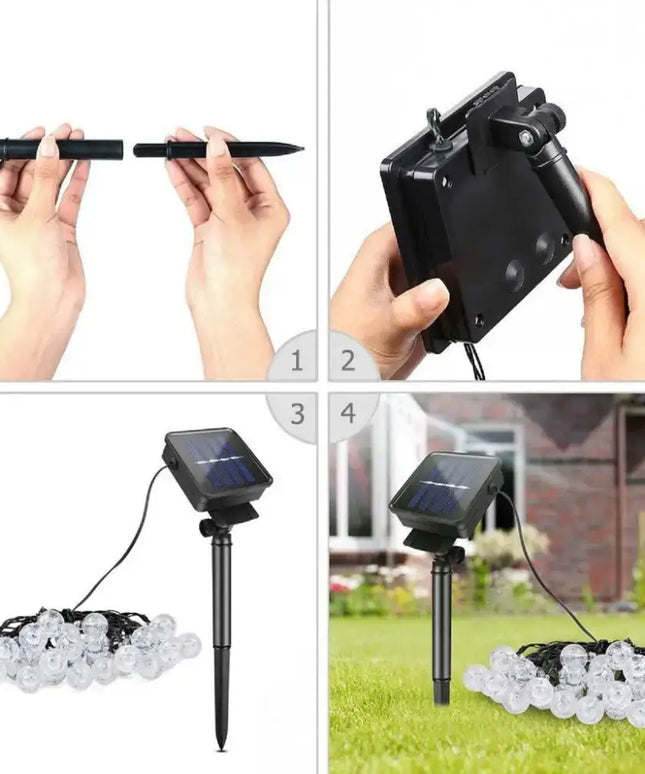 1
2
3
4