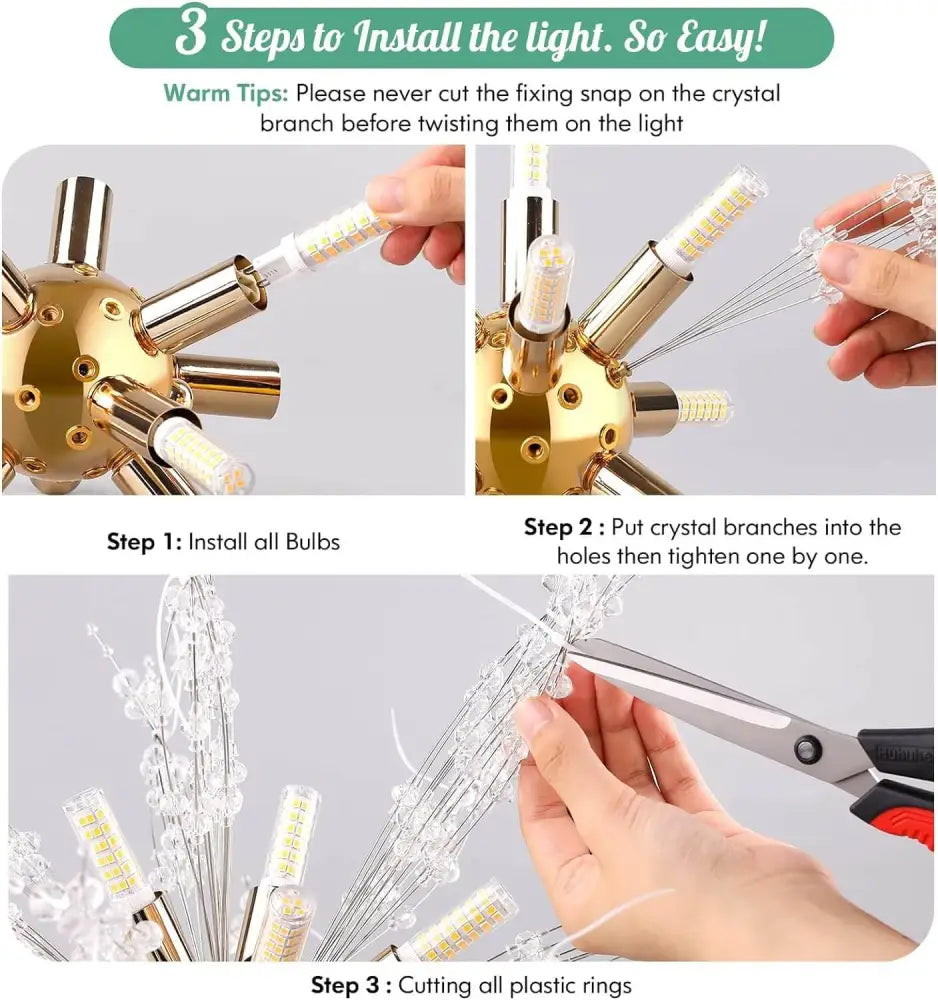 3 Steps to Install the light. So Easy!

Warm Tips: Please never cut the fixing snap on the crystal branch before twisting them on the light

Step 1: Install all Bulbs

Step 2 : Put crystal branches into the holes then tighten one by one.

Step 3 : Cutting all plastic rings