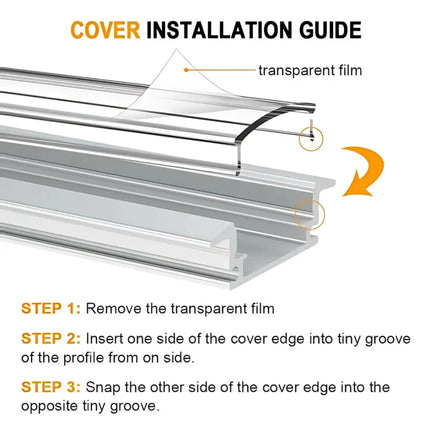 COVER INSTALLATION GUIDE

transparent film

STEP 1: Remove the transparent film

STEP 2: Insert one side of the cover edge into tiny groove of the profile from on side.

STEP 3: Snap the other side of the cover edge into the opposite tiny groove.