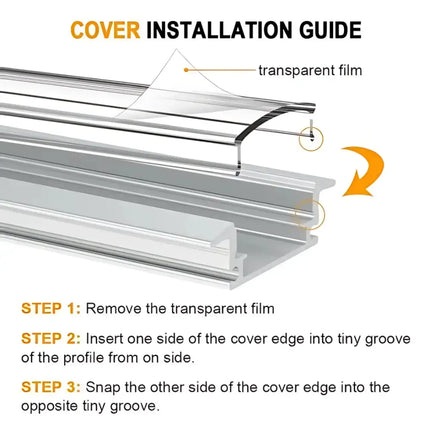 COVER INSTALLATION GUIDE

transparent film

STEP 1: Remove the transparent film

STEP 2: Insert one side of the cover edge into tiny groove of the profile from on side.

STEP 3: Snap the other side of the cover edge into the opposite tiny groove.