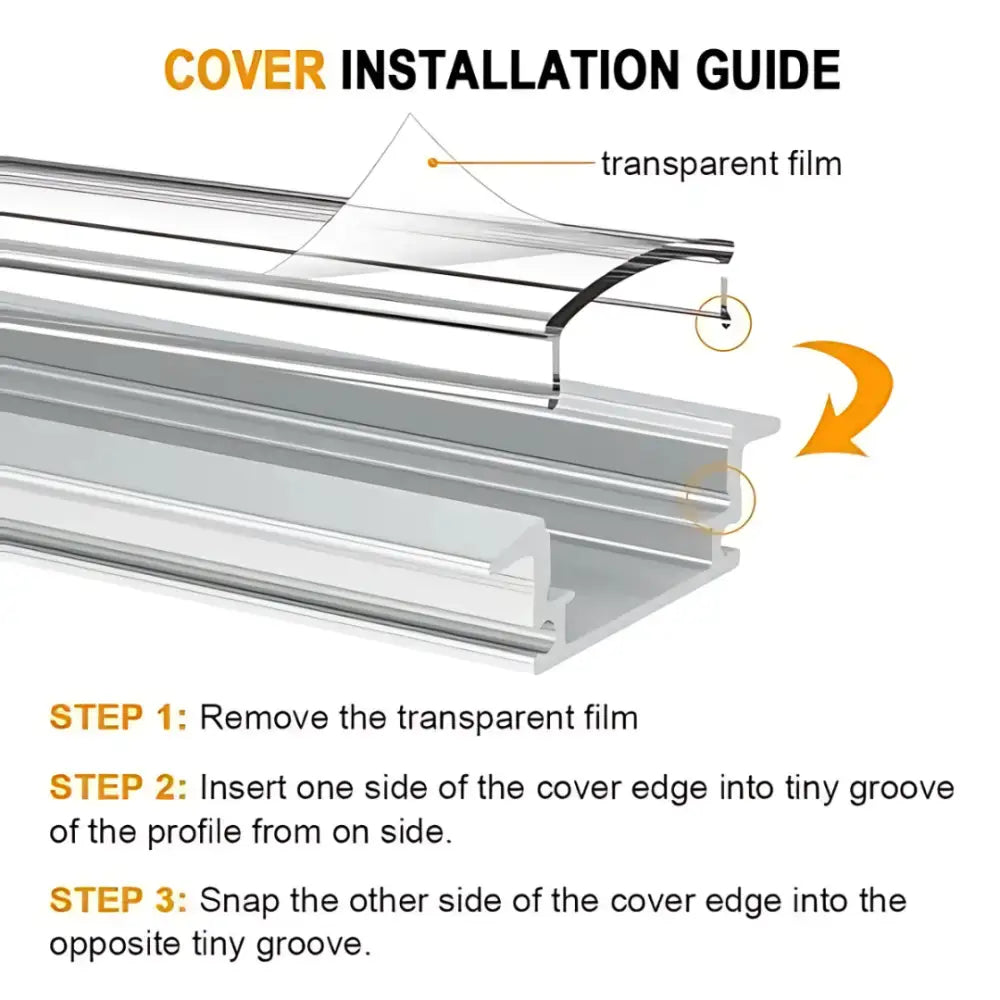 COVER INSTALLATION GUIDE

transparent film

STEP 1: Remove the transparent film

STEP 2: Insert one side of the cover edge into tiny groove of the profile from on side.

STEP 3: Snap the other side of the cover edge into the opposite tiny groove.