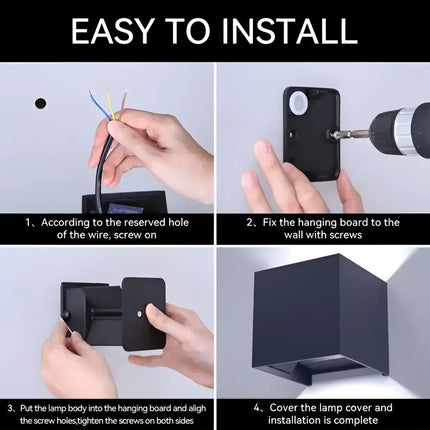 EASY TO INSTALL

1、According to the reserved hole of the wire, screw on

2、Fix the hanging board to the wall with screws

3、Put the lamp body into the hanging board and aligh the screw holes,tighten the screws on both sides

4、Cover the lamp cover and installation is complete