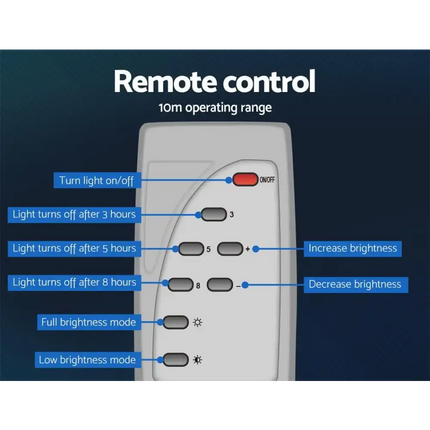 Remote control
10m operating range

Turn light on/off
ON/OFF

Light turns off after 3 hours
3

Light turns off after 5 hours
5
+
Increase brightness

Light turns off after 8 hours
8
–
Decrease brightness

Full brightness mode

Low brightness mode