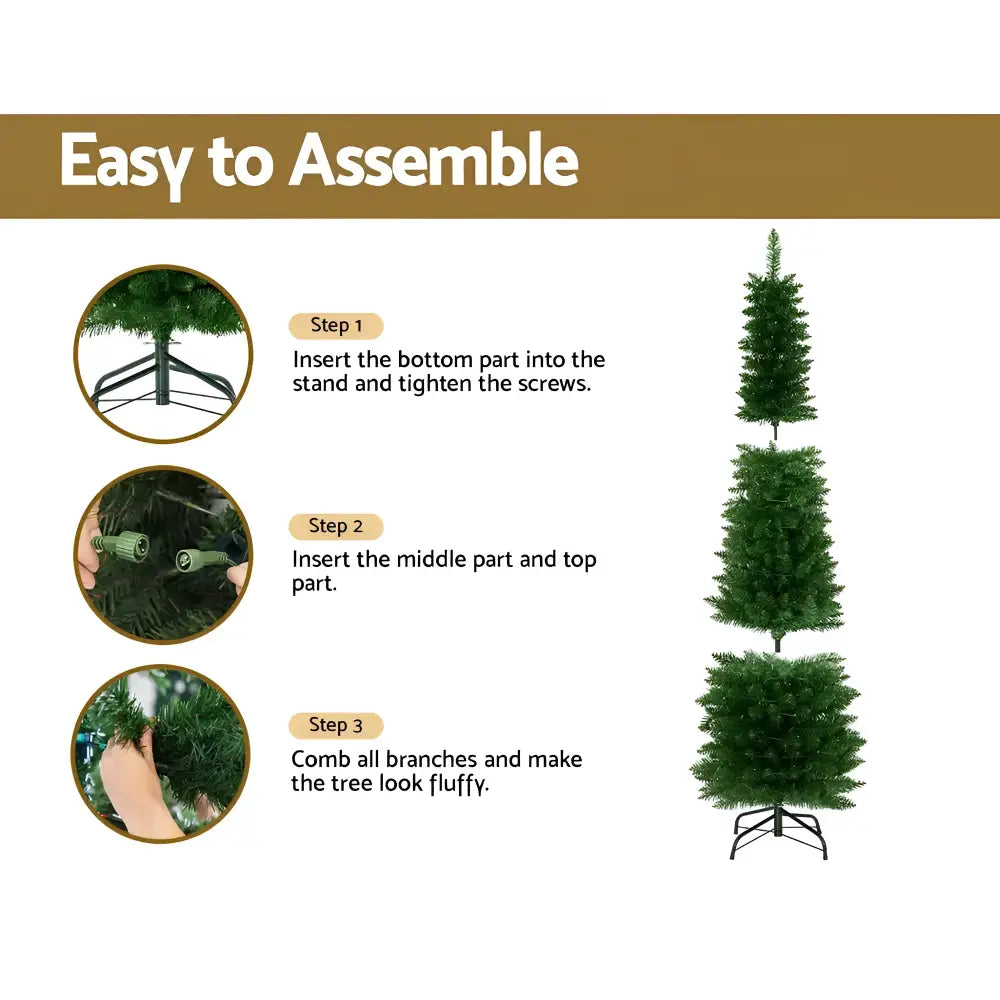 Easy to Assemble

Step 1

Insert the bottom part into the stand and tighten the screws.

Step 2

Insert the middle part and top part.

Step 3

Comb all branches and make the tree look fluffy.