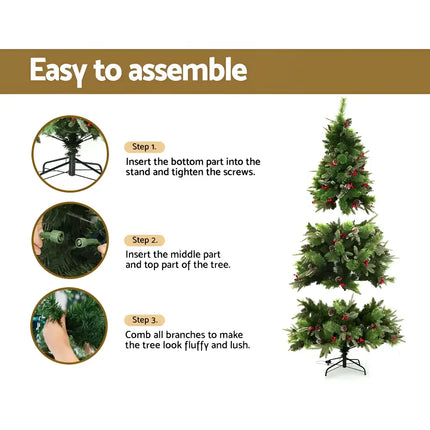 Easy to assemble

Step 1.

Insert the bottom part into the stand and tighten the screws.

Step 2.

Insert the middle part and top part of the tree.

Step 3.

Comb all branches to make the tree look fluffy and lush.