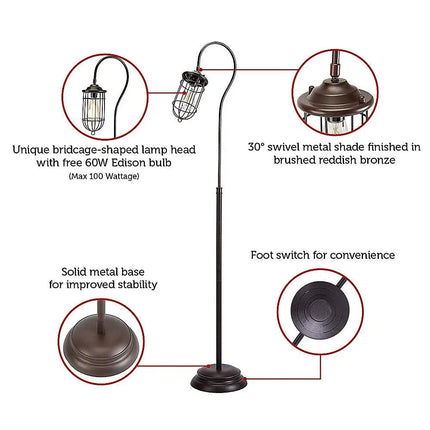 Unique bridcage-shaped lamp head with free 60W Edison bulb
(Max 100 Wattage)

30° swivel metal shade finished in brushed reddish bronze

Solid metal base for improved stability

Foot switch for convenience