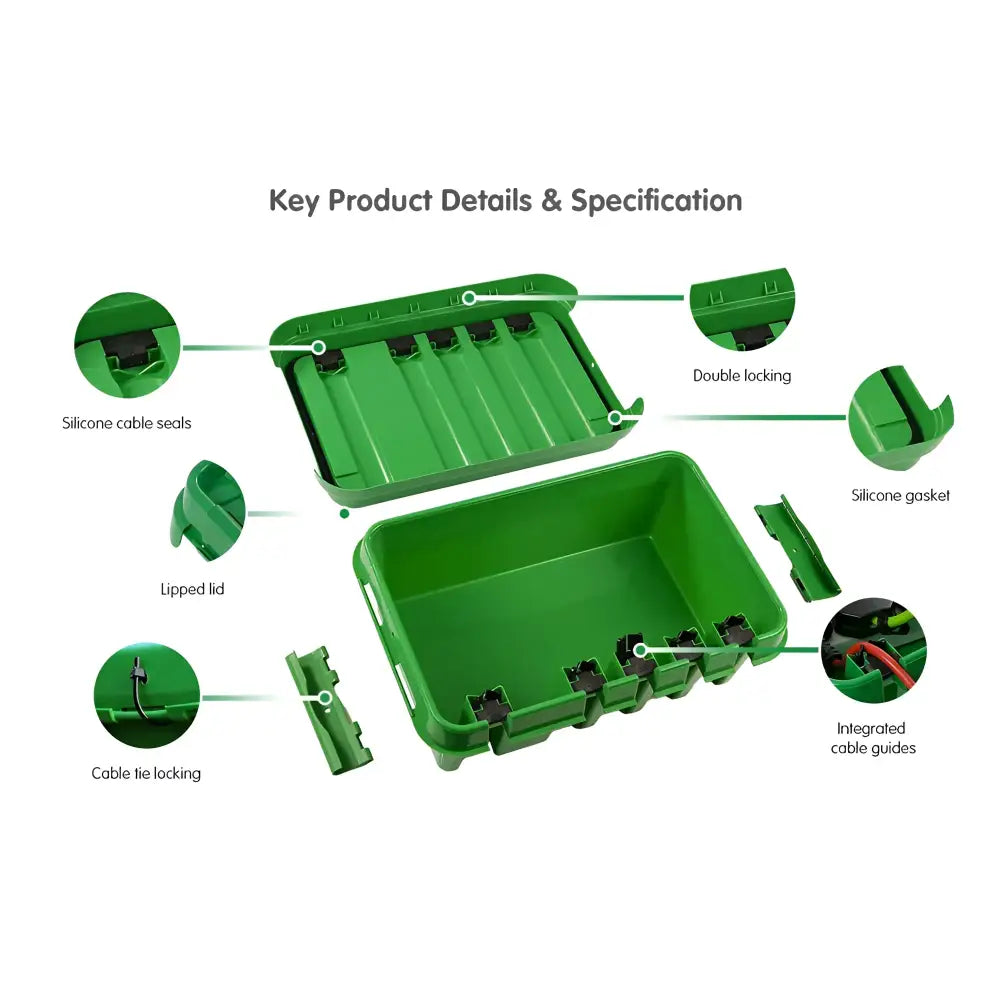 Key Product Details & Specification

Silicone cable seals

Double locking

Silicone gasket

Lipped lid

Cable tie locking

Integrated cable guides