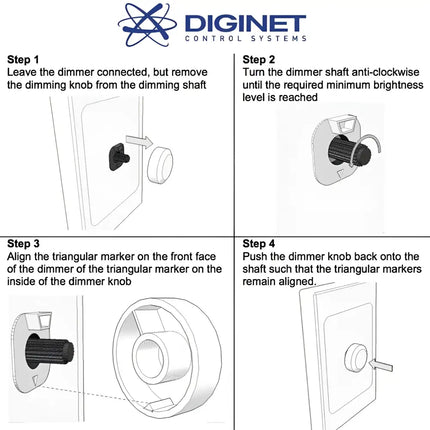 DIGINET
CONTROL SYSTEMS

Step 1
Leave the dimmer connected, but remove the dimming knob from the dimming shaft

Step 2
Turn the dimmer shaft anti-clockwise until the required minimum brightness level is reached

Step 3
Align the triangular marker on the front face of the dimmer of the triangular marker on the inside of the dimmer knob

Step 4
Push the dimmer knob back onto the shaft such that the triangular markers remain aligned.