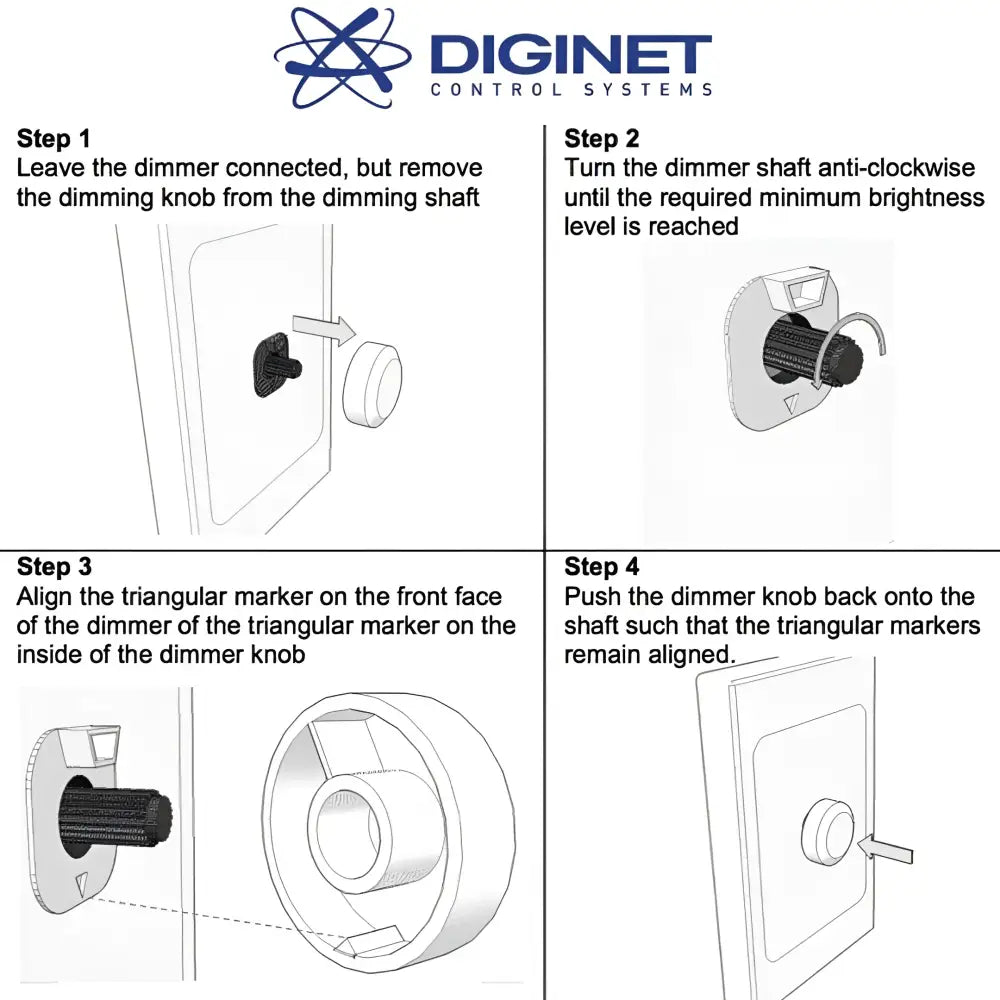 DIGINET
CONTROL SYSTEMS

Step 1
Leave the dimmer connected, but remove the dimming knob from the dimming shaft

Step 2
Turn the dimmer shaft anti-clockwise until the required minimum brightness level is reached

Step 3
Align the triangular marker on the front face of the dimmer of the triangular marker on the inside of the dimmer knob

Step 4
Push the dimmer knob back onto the shaft such that the triangular markers remain aligned.