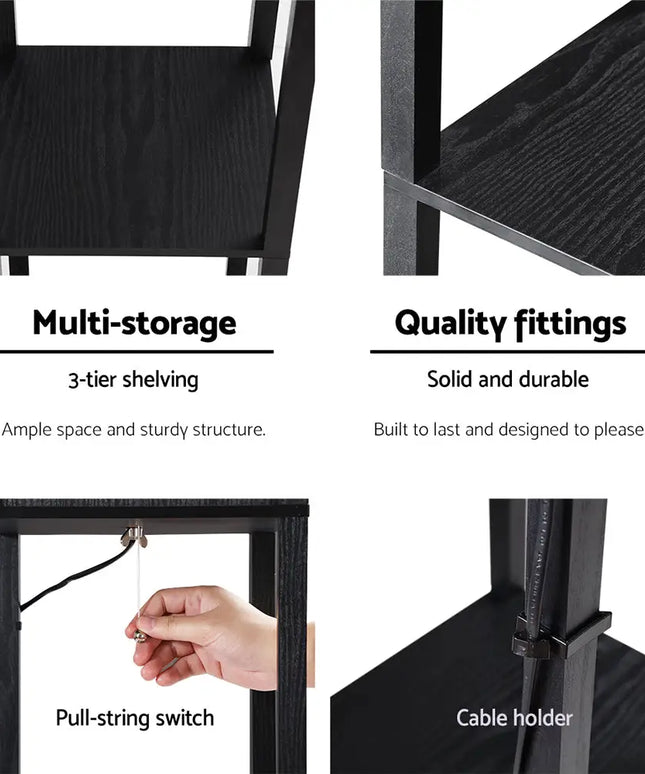 Multi-storage

3-tier shelving

Ample space and sturdy structure.

Quality fittings

Solid and durable

Built to last and designed to please

Pull-string switch

Cable holder