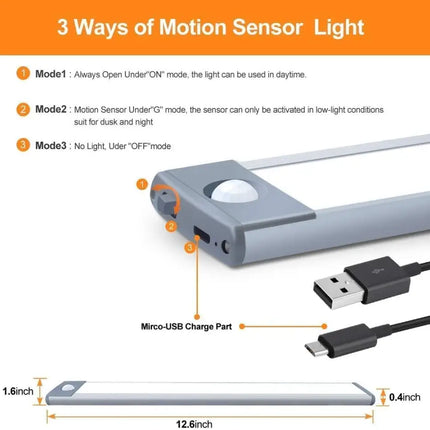 3 Ways of Motion Sensor Light

1 Mode1 : Always Open Under"ON" mode, the light can be used in daytime.

2 Mode2 : Motion Sensor Under"G" mode, the sensor can only be activated in low-light conditions suit for dusk and night

3 Mode3 : No Light, Uder "OFF"mode

1

2

3

Mirco-USB Charge Part

1.6inch

0.4inch

12.6inch