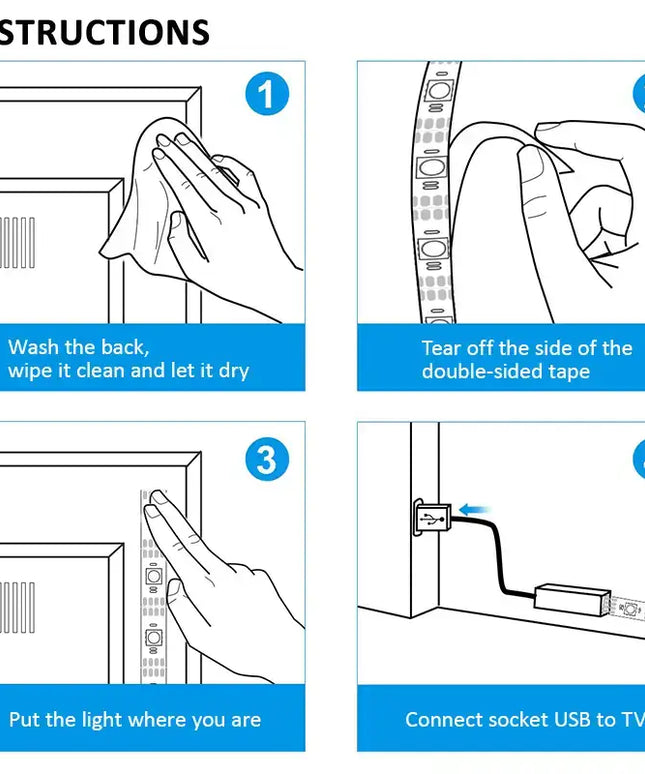 STRUCTIONS

1

Wash the back, wipe it clean and let it dry

Tear off the side of the double-sided tape

3

Put the light where you are

Connect socket USB to TV