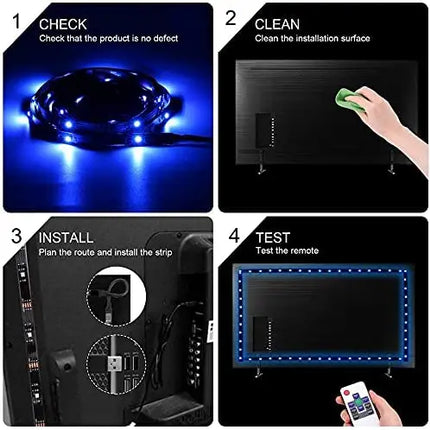 1 CHECK
Check that the product is no defect

2 CLEAN
Clean the installation surface

3 INSTALL
Plan the route and install the strip

4 TEST
Test the remote