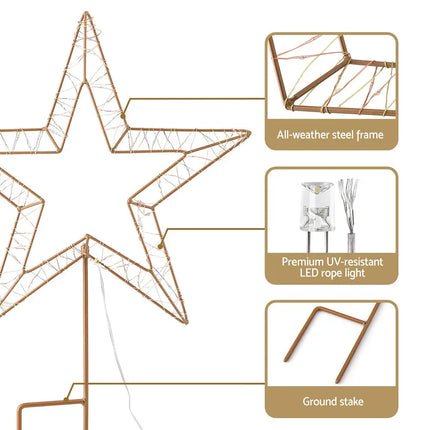 All-weather steel frame

Premium UV-resistant LED rope light

Ground stake