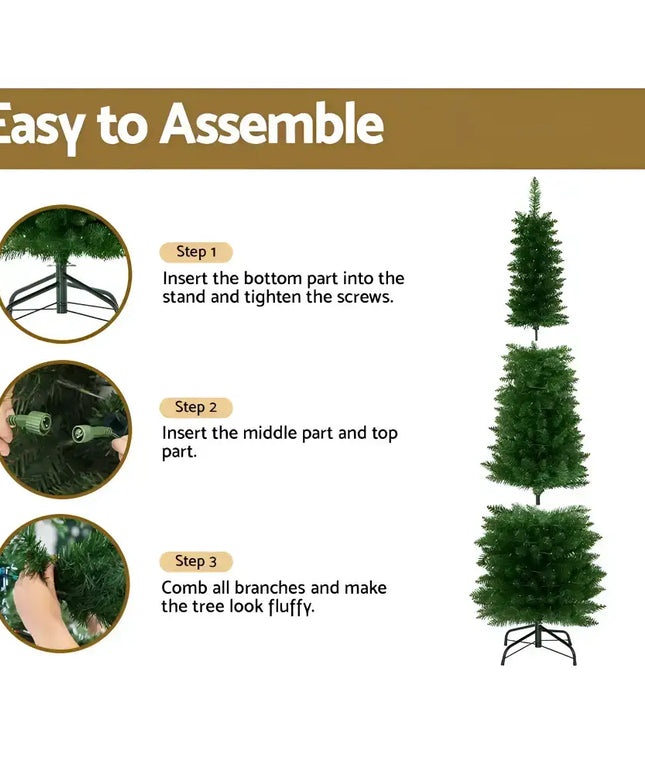 Easy to Assemble

Step 1

Insert the bottom part into the stand and tighten the screws.

Step 2

Insert the middle part and top part.

Step 3

Comb all branches and make the tree look fluffy.