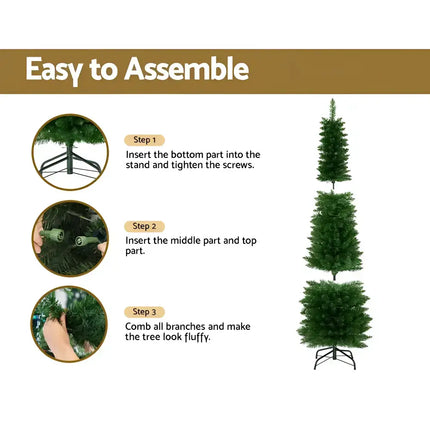 Easy to Assemble

Step 1

Insert the bottom part into the stand and tighten the screws.

Step 2

Insert the middle part and top part.

Step 3

Comb all branches and make the tree look fluffy.